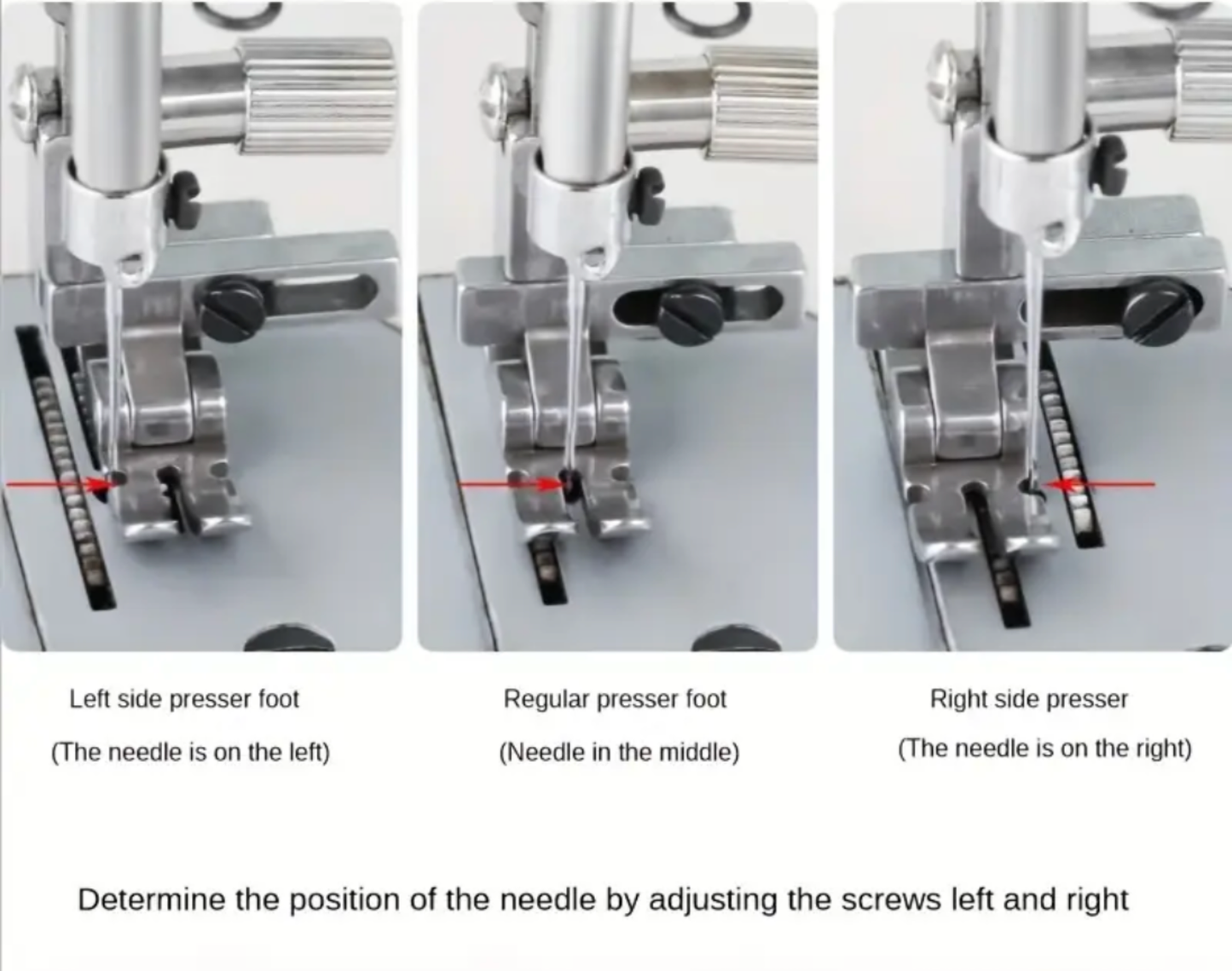 Left side presser foot
(The needle is on the left)

Regular presser foot
(Needle in the middle)

Right side presser
(The needle is on the right)

Determine the position of the needle by adjusting the screws left and right